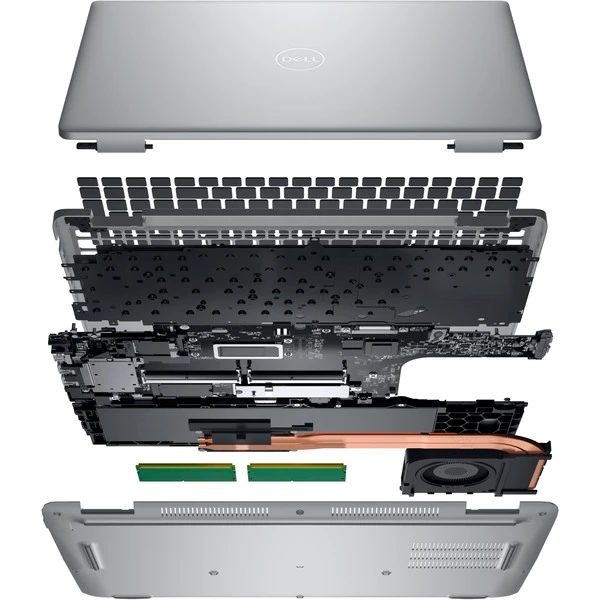 DELL