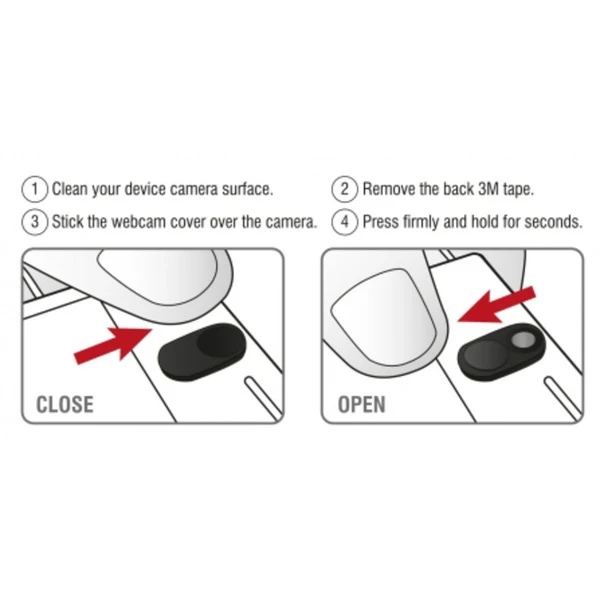 1 Clean your device camera surface.

2 Remove the back 3M tape.

3 Stick the webcam cover over the camera.

4 Press firmly and hold for seconds.

CLOSE

OPEN